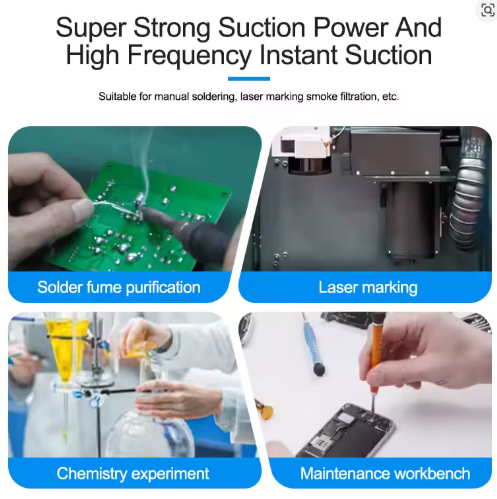 Super Strong Suction Power And High Frequency Instant Suction

Suitable for manual soldering, laser marking smoke filtration, etc.

Solder fume purification

Laser marking

Chemistry experiment

Maintenance workbench