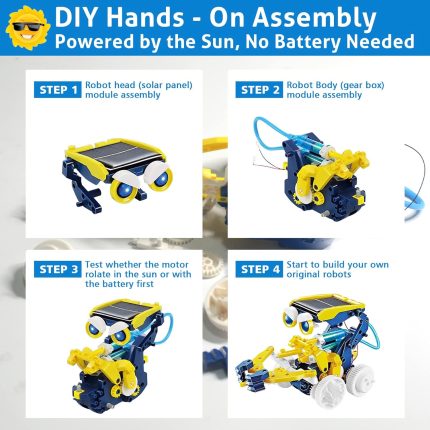 DIY Hands - On Assembly
Powered by the Sun, No Battery Needed

STEP 1 Robot head (solar panel) module assembly

STEP 2 Robot Body (gear box) module assembly

STEP 3 Test whether the motor rolate in the sun or with the battery first

STEP 4 Start to build your own original robots