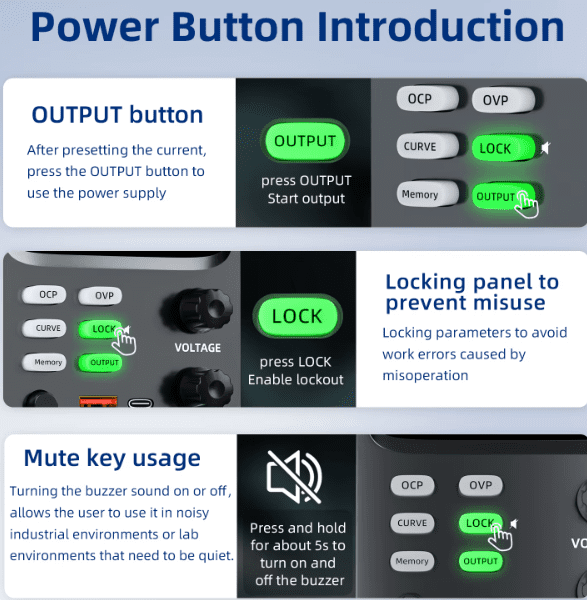 Power Button Introduction

OUTPUT button

After presetting the current, press the OUTPUT button to use the power supply

OUTPUT

press OUTPUT
Start output

OCP
OVP
CURVE
LOCK
Memory
OUTPUT

OCP
OVP
CURVE
LOCK
Memory
OUTPUT
VOLTAGE

LOCK

press LOCK
Enable lockout

Locking panel to prevent misuse

Locking parameters to avoid work errors caused by misoperation

Mute key usage

Turning the buzzer sound on or off, allows the user to use it in noisy industrial environments or lab environments that need to be quiet.

Press and hold for about 5s to turn on and off the buzzer

OCP
OVP
CURVE
LOCK
Memory
OUTPUT
VO