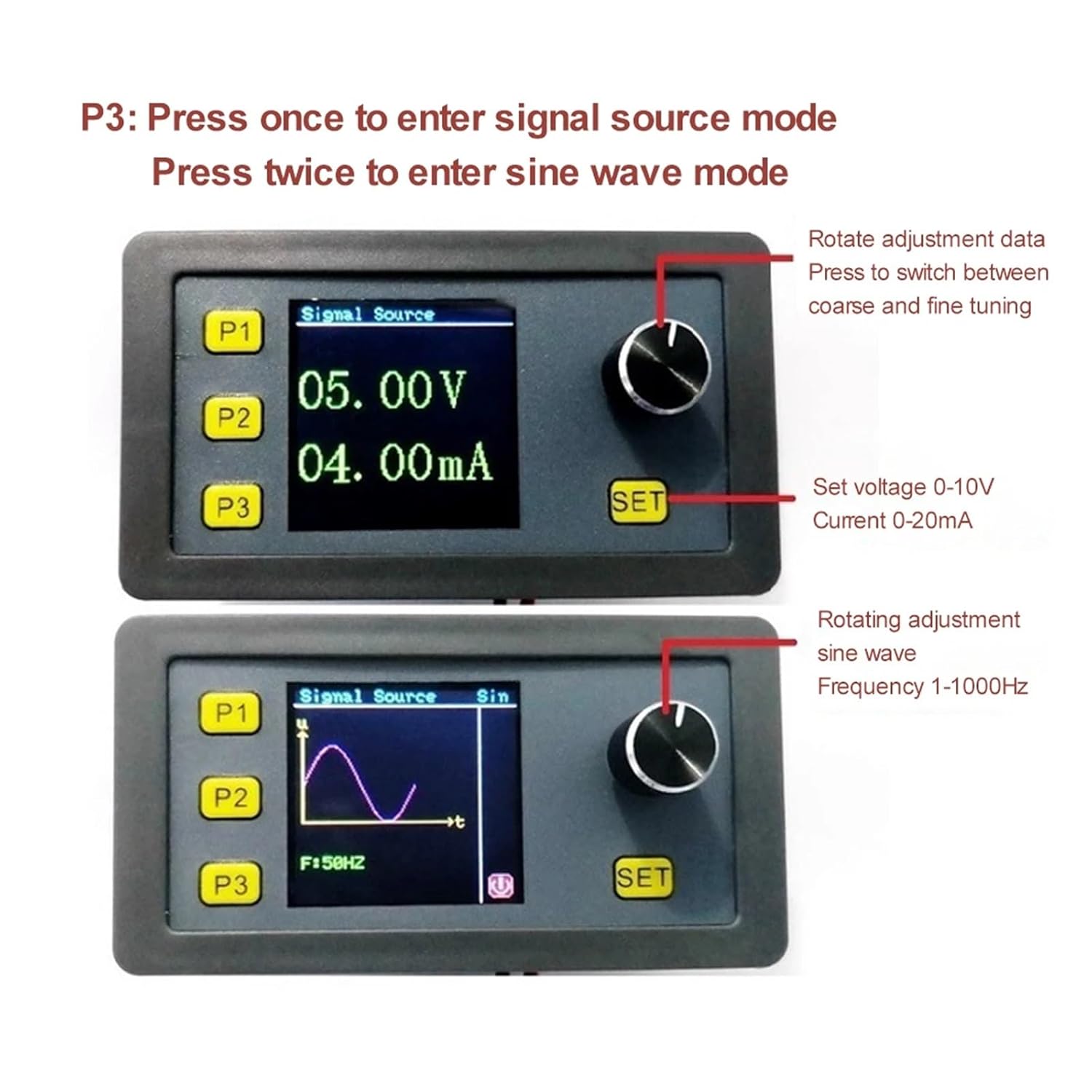 P3: Press once to enter signal source mode
Press twice to enter sine wave mode

Rotate adjustment data
Press to switch between coarse and fine tuning

P1
P2
P3

Signal Source
05.00V
04.00mA

SET

Set voltage 0-10V
Current 0-20mA

Rotating adjustment sine wave
Frequency 1-1000Hz

P1
P2
P3

Signal Source Sin
u
t
F:50HZ

SET